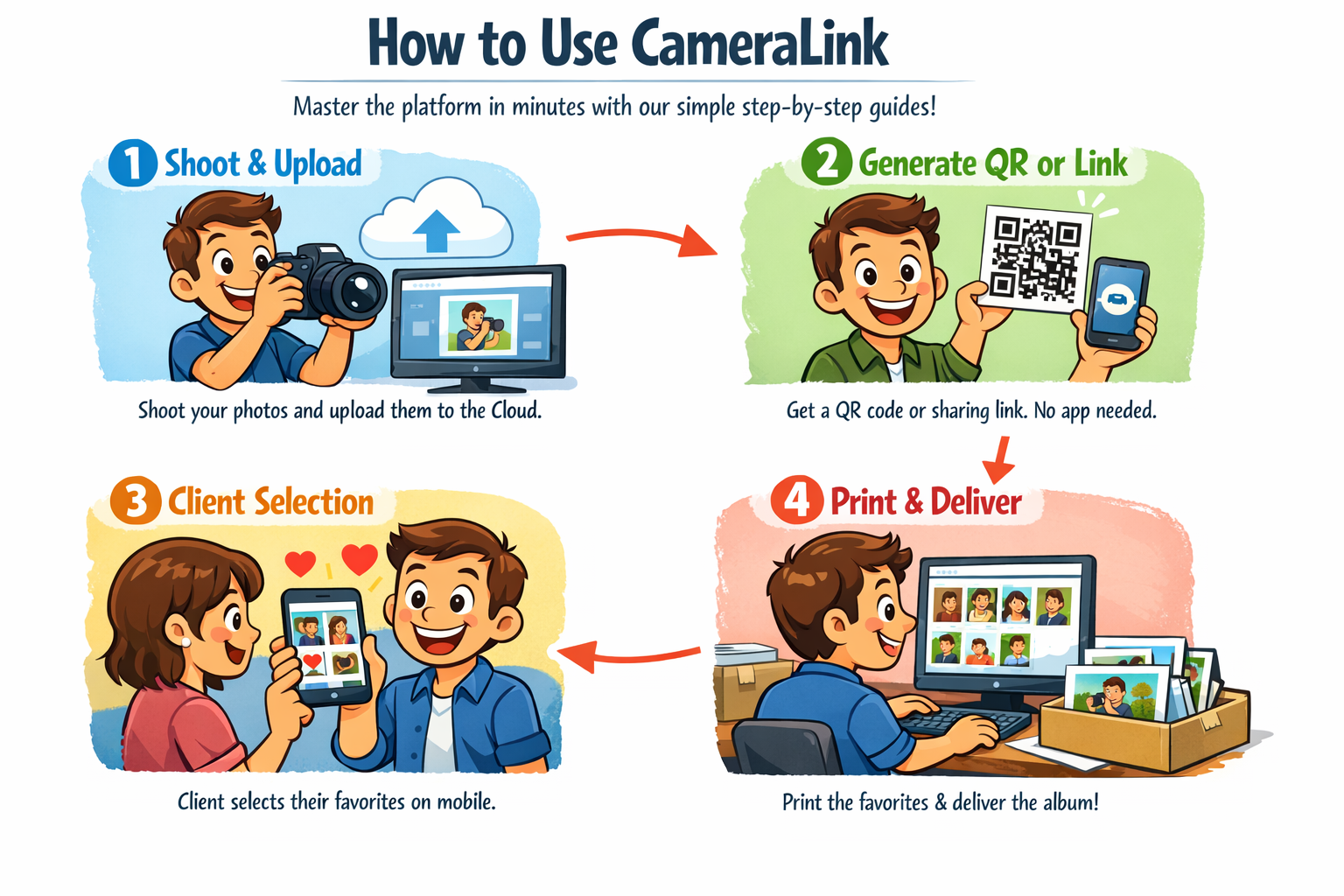 How to Use CameraLink

Master the platform in minutes with our simple step-by-step guides!

1 Shoot & Upload

Shoot your photos and upload them to the Cloud.

2 Generate QR or Link

Get a QR code or sharing link. No app needed.

3 Client Selection

Client selects their favorites on mobile.

4 Print & Deliver

Print the favorites & deliver the album!